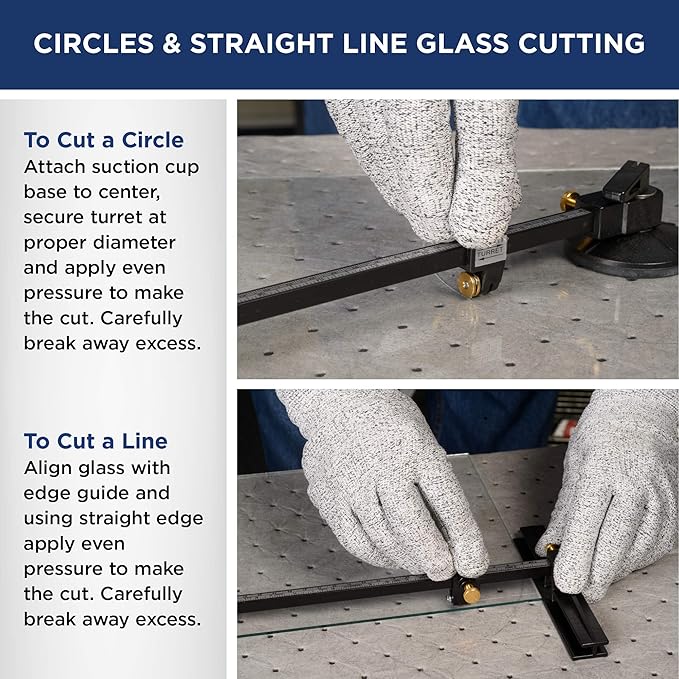 CIRCLES & STRAIGHT LINE GLASS CUTTING

To Cut a Circle
Attach suction cup base to center, secure turret at proper diameter and apply even pressure to make the cut. Carefully break away excess.

TURRET

To Cut a Line
Align glass with edge guide and using straight edge apply even pressure to make the cut. Carefully break away excess.